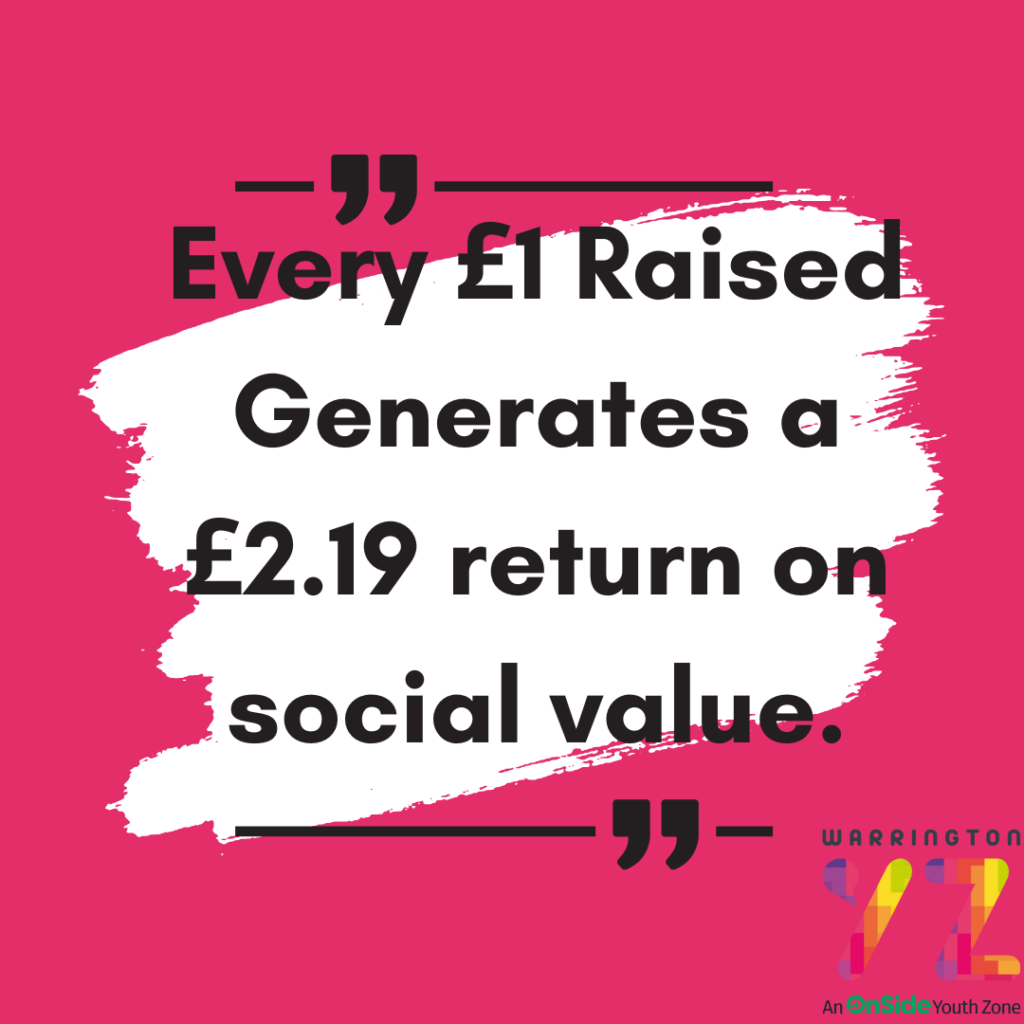 Every £1 Raised Generates a £2.19 return on social value.

WARRINGTON
YZ
An OnSide Youth Zone